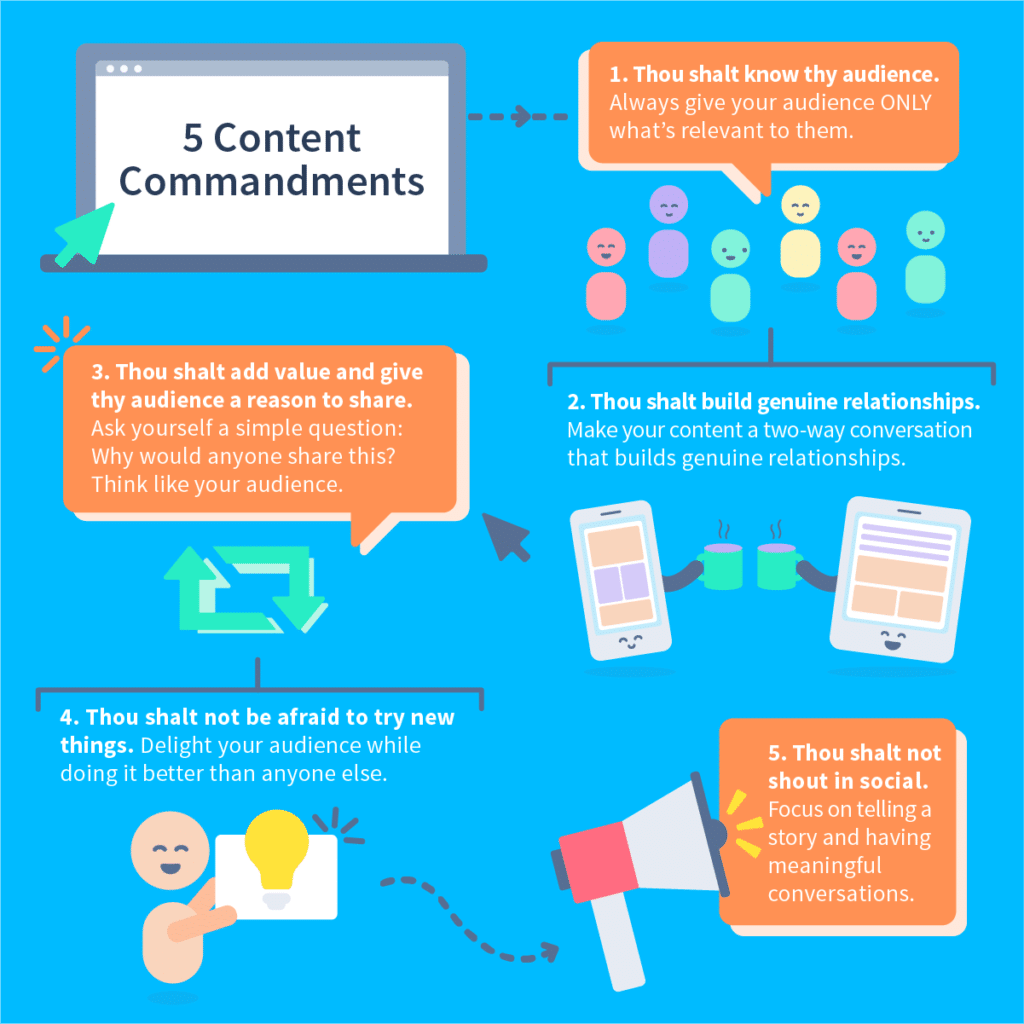 5 Content Commandments

1. Thou shalt know thy audience. Always give your audience ONLY what's relevant to them.

2. Thou shalt build genuine relationships. Make your content a two-way conversation that builds genuine relationships.

3. Thou shalt add value and give thy audience a reason to share. Ask yourself a simple question: Why would anyone share this? Think like your audience.

4. Thou shalt not be afraid to try new things. Delight your audience while doing it better than anyone else.

5. Thou shalt not shout in social. Focus on telling a story and having meaningful conversations.